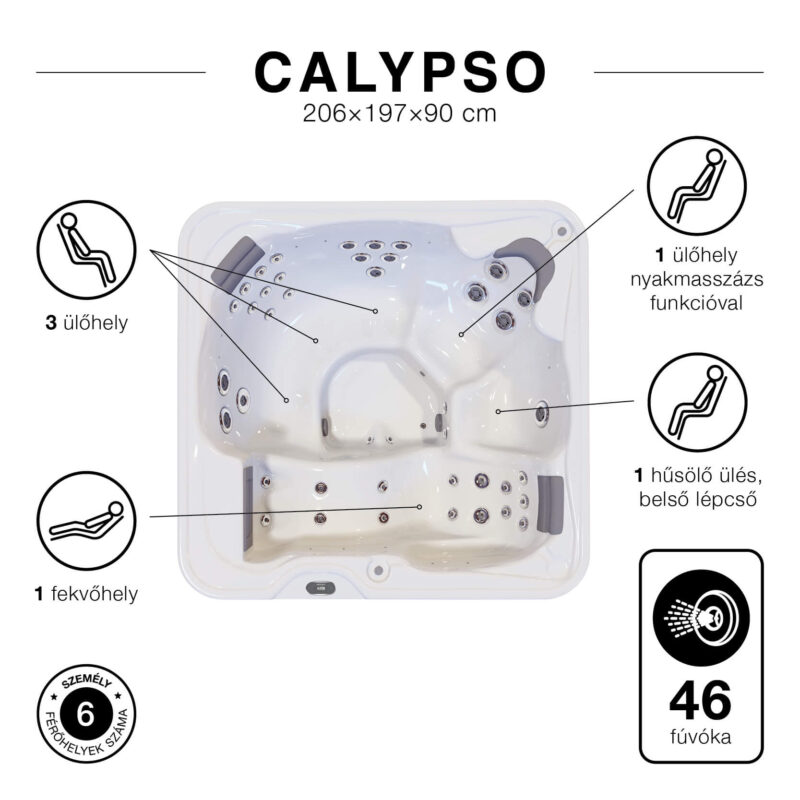 CALYPSO
206×197×90 cm

3 ülőhely

1 ülőhely nyakmasszázs funkcióval

1 hűsölő ülés, belső lépcső

1 fekvőhely

SZEMÉLY
6
FÉRŐHELYEK SZÁMA

46
fúvóka